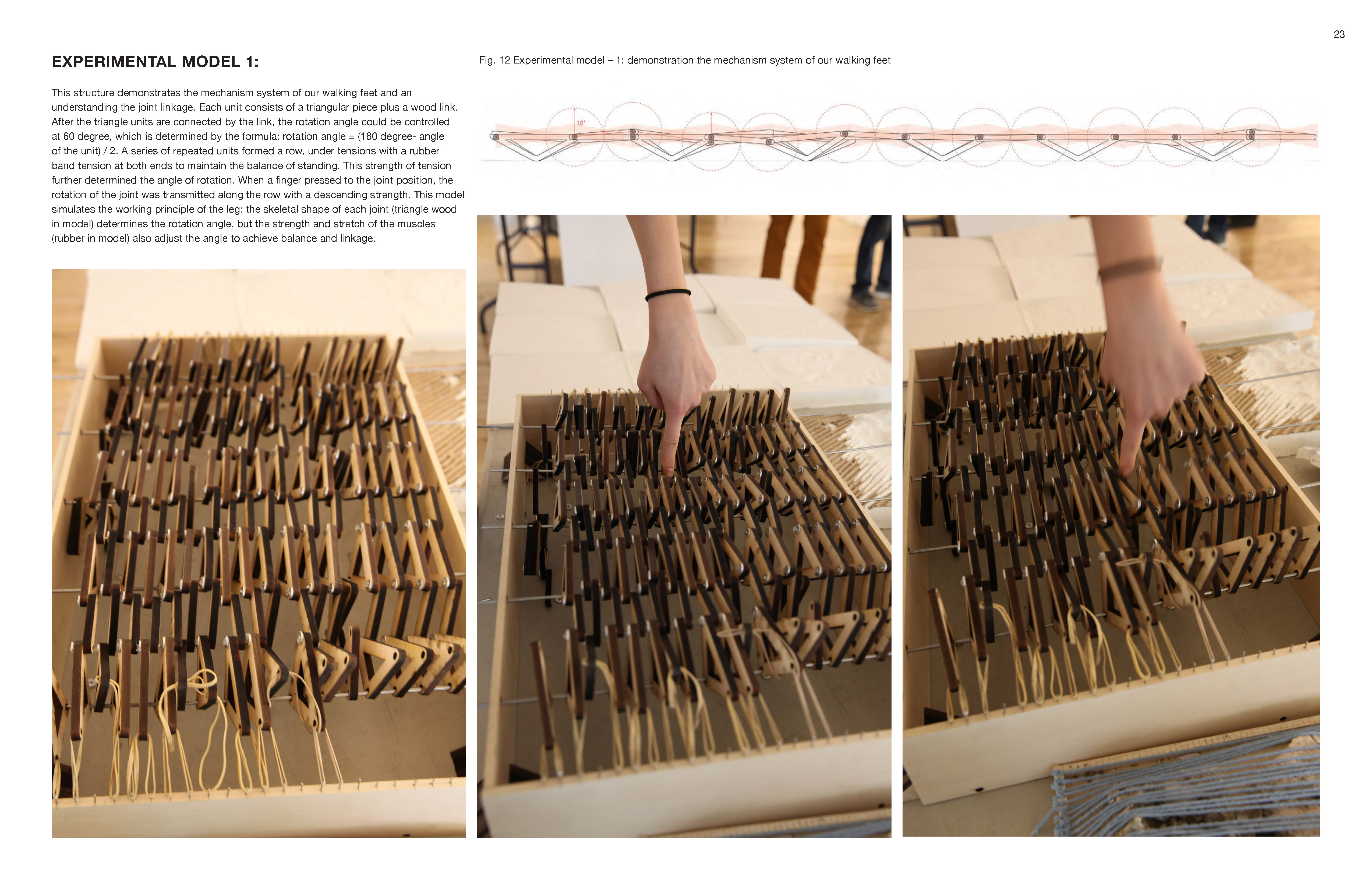 23

EXPERIMENTAL MODEL 1:

This structure demonstrates the mechanism system of our walking feet and an understanding the joint linkage. Each unit consists of a triangular piece plus a wood link. After the triangle units are connected by the link, the rotation angle could be controlled at 60 degree, which is determined by the formula: rotation angle = (180 degree- angle of the unit) / 2. A series of repeated units formed a row, under tensions with a rubber band tension at both ends to maintain the balance of standing. This strength of tension further determined the angle of rotation. When a finger pressed to the joint position, the rotation of the joint was transmitted along the row with a descending strength. This model simulates the working principle of the leg: the skeletal shape of each joint (triangle wood in model) determines the rotation angle, but the strength and stretch of the muscles (rubber in model) also adjust the angle to achieve balance and linkage.

Fig. 12 Experimental model – 1: demonstration the mechanism system of our walking feet

10°