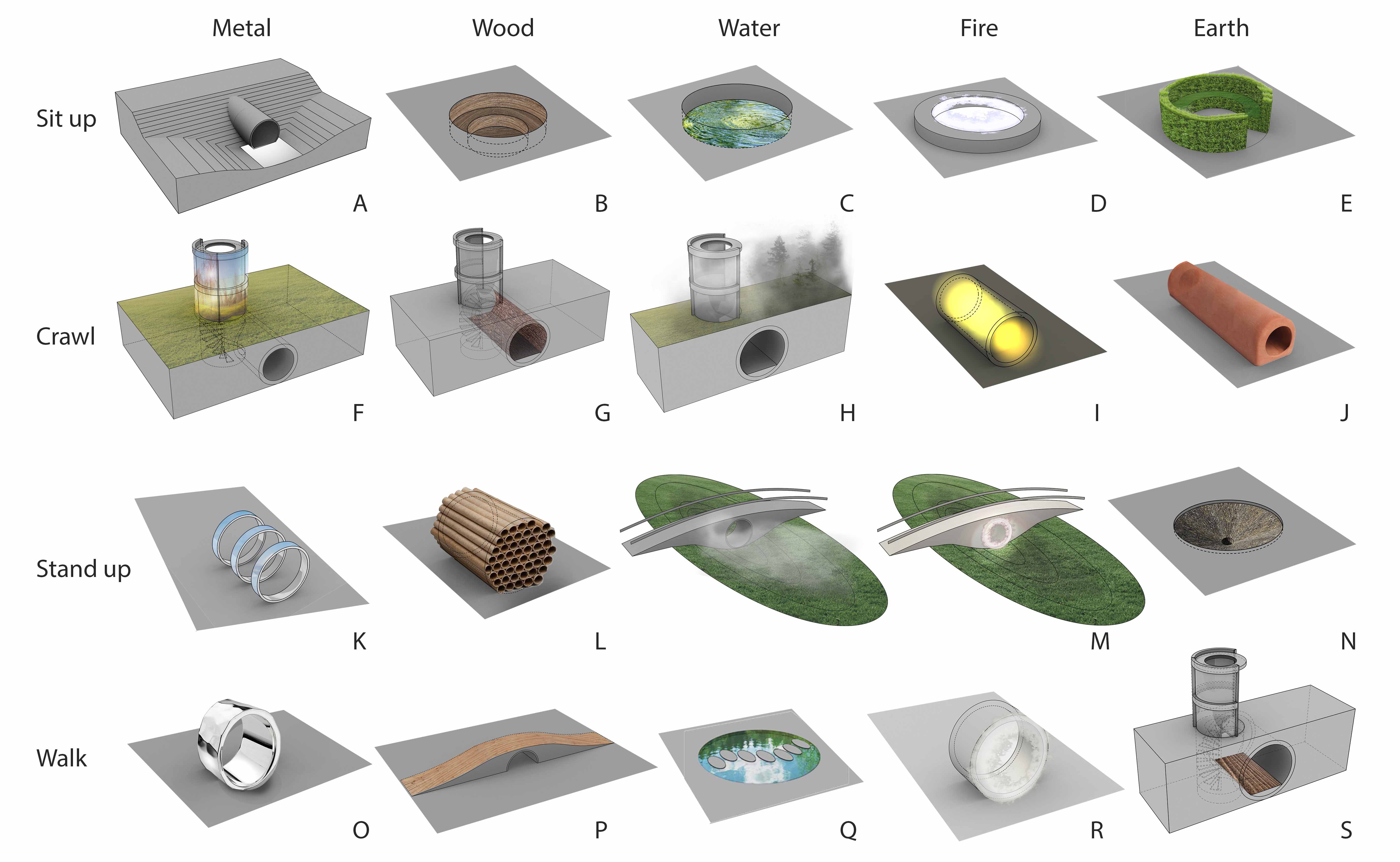 Metal Wood Water Fire Earth

Sit up

A B C D E

Crawl

F G H I J

Stand up

K L M N

Walk

O P Q R S